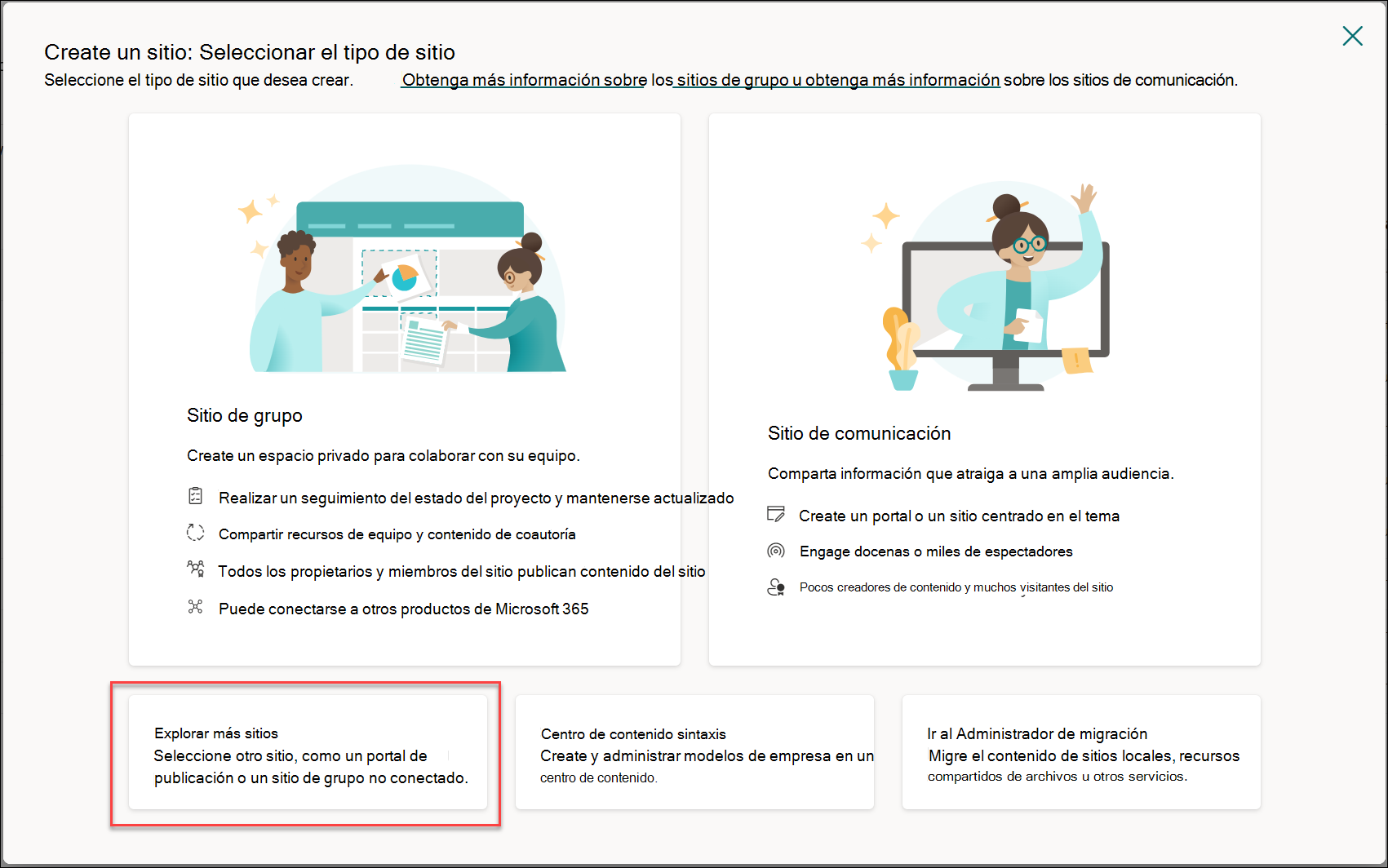 Create un sitio: Seleccionar el tipo de sitio

Seleccione el tipo de sitio que desea crear. Obtenga más información sobre los sitios de grupo u obtenga más información sobre los sitios de comunicación.

Sitio de grupo

Create un espacio privado para colaborar con su equipo.

Realizar un seguimiento del estado del proyecto y mantenerse actualizado

Compartir recursos de equipo y contenido de coautoría

Todos los propietarios y miembros del sitio publican contenido del sitio

Puede conectarse a otros productos de Microsoft 365

Sitio de comunicación

Comparta información que atraiga a una amplia audiencia.

Create un portal o un sitio centrado en el tema

Engage docenas o miles de espectadores

Pocos creadores de contenido y muchos visitantes del sitio

Explorar más sitios
Seleccione otro sitio, como un portal de publicación o un sitio de grupo no conectado.

Centro de contenido sintaxis
Create y administrar modelos de empresa en un centro de contenido.

Ir al Administrador de migración
Migre el contenido de sitios locales, recursos compartidos de archivos u otros servicios.