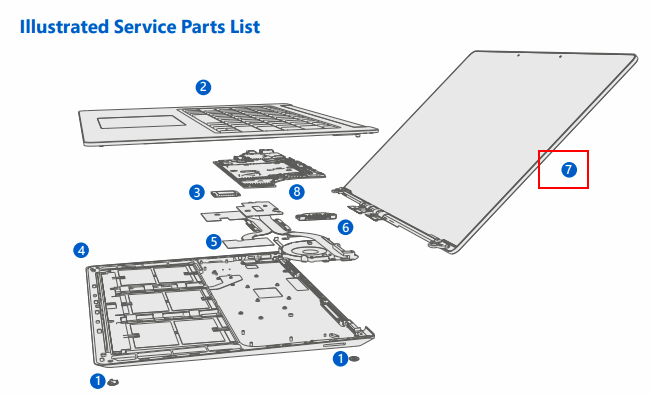 Illustrated Service Parts List

2

7

3

8

6

5

4

1

1