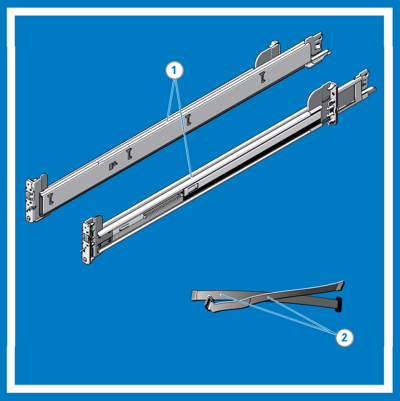 1

2