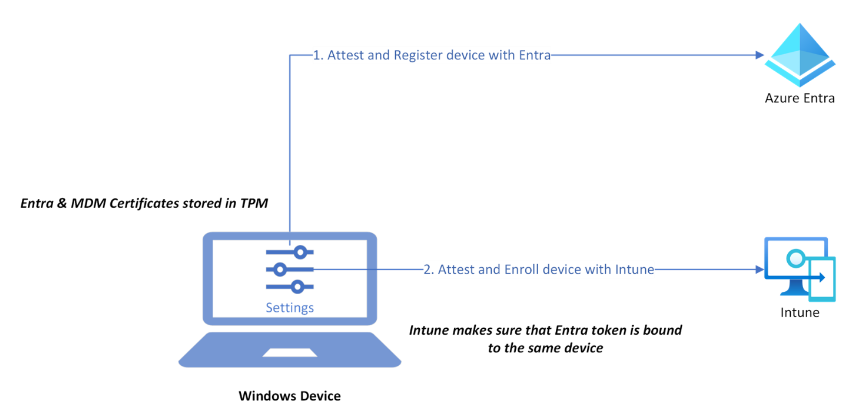 1. Attest and Register device with Entra

Azure Entra

Entra & MDM Certificates stored in TPM

Settings

2. Attest and Enroll device with Intune

Intune

Intune makes sure that Entra token is bound to the same device

Windows Device