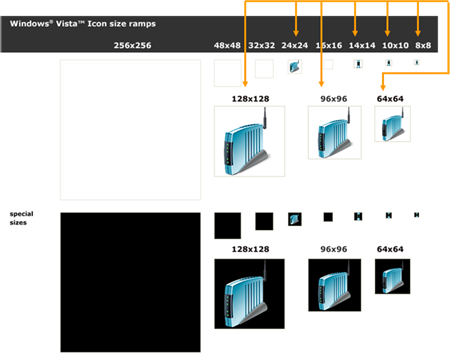 Windows® Vista™ Icon size ramps

256x256 48x48 32x32 24x24 16x16 14x14 10x10 8x8

128x128 96x96 64x64

special sizes

128x128 96x96 64x64