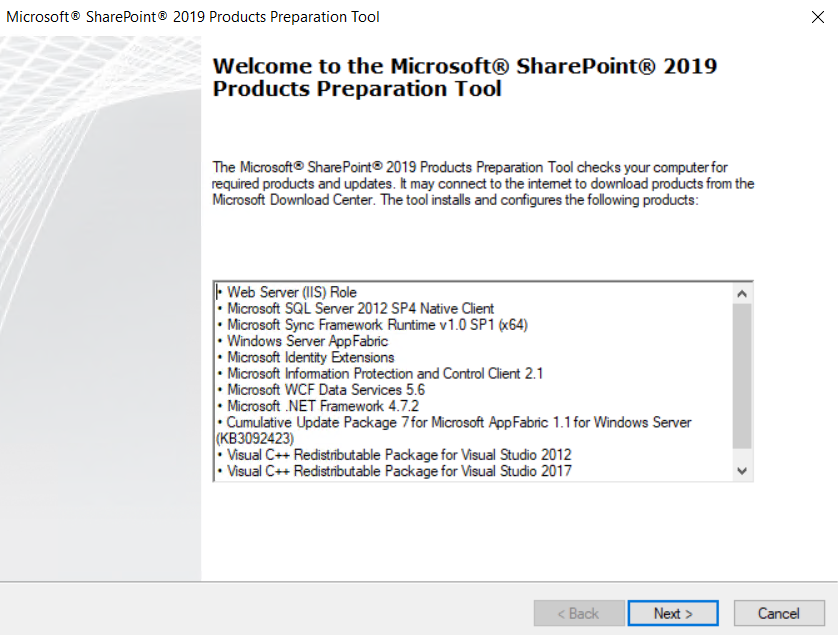 Microsoft® SharePoint® 2019 Products Preparation Tool

Welcome to the Microsoft® SharePoint® 2019 Products Preparation Tool

The Microsoft® SharePoint® 2019 Products Preparation Tool checks your computer for required products and updates. It may connect to the internet to download products from the Microsoft Download Center. The tool installs and configures the following products:

• Web Server (IIS) Role
• Microsoft SQL Server 2012 SP4 Native Client
• Microsoft Sync Framework Runtime v1.0 SP1 (x64)
• Windows Server AppFabric
• Microsoft Identity Extensions
• Microsoft Information Protection and Control Client 2.1
• Microsoft WCF Data Services 5.6
• Microsoft .NET Framework 4.7.2
• Cumulative Update Package 7 for Microsoft AppFabric 1.1 for Windows Server (KB3092423)
• Visual C++ Redistributable Package for Visual Studio 2012
• Visual C++ Redistributable Package for Visual Studio 2017

< Back
Next >
Cancel