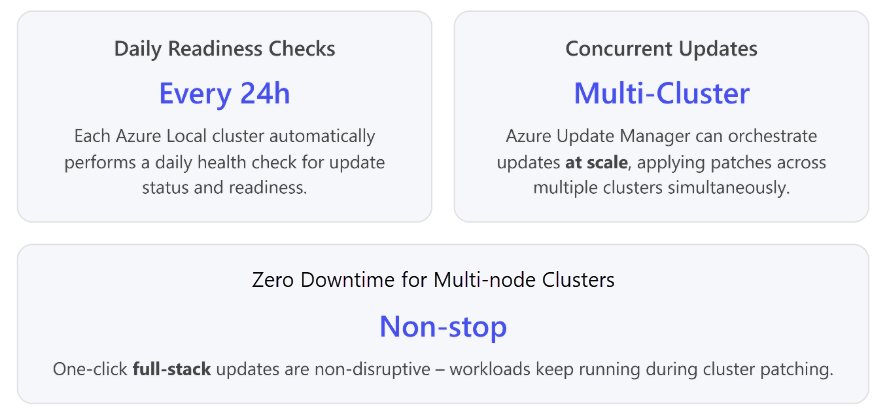 Daily Readiness Checks

Every 24h

Each Azure Local cluster automatically performs a daily health check for update status and readiness.

Concurrent Updates

Multi-Cluster

Azure Update Manager can orchestrate updates at scale, applying patches across multiple clusters simultaneously.

Zero Downtime for Multi-node Clusters

Non-stop

One-click full-stack updates are non-disruptive – workloads keep running during cluster patching.