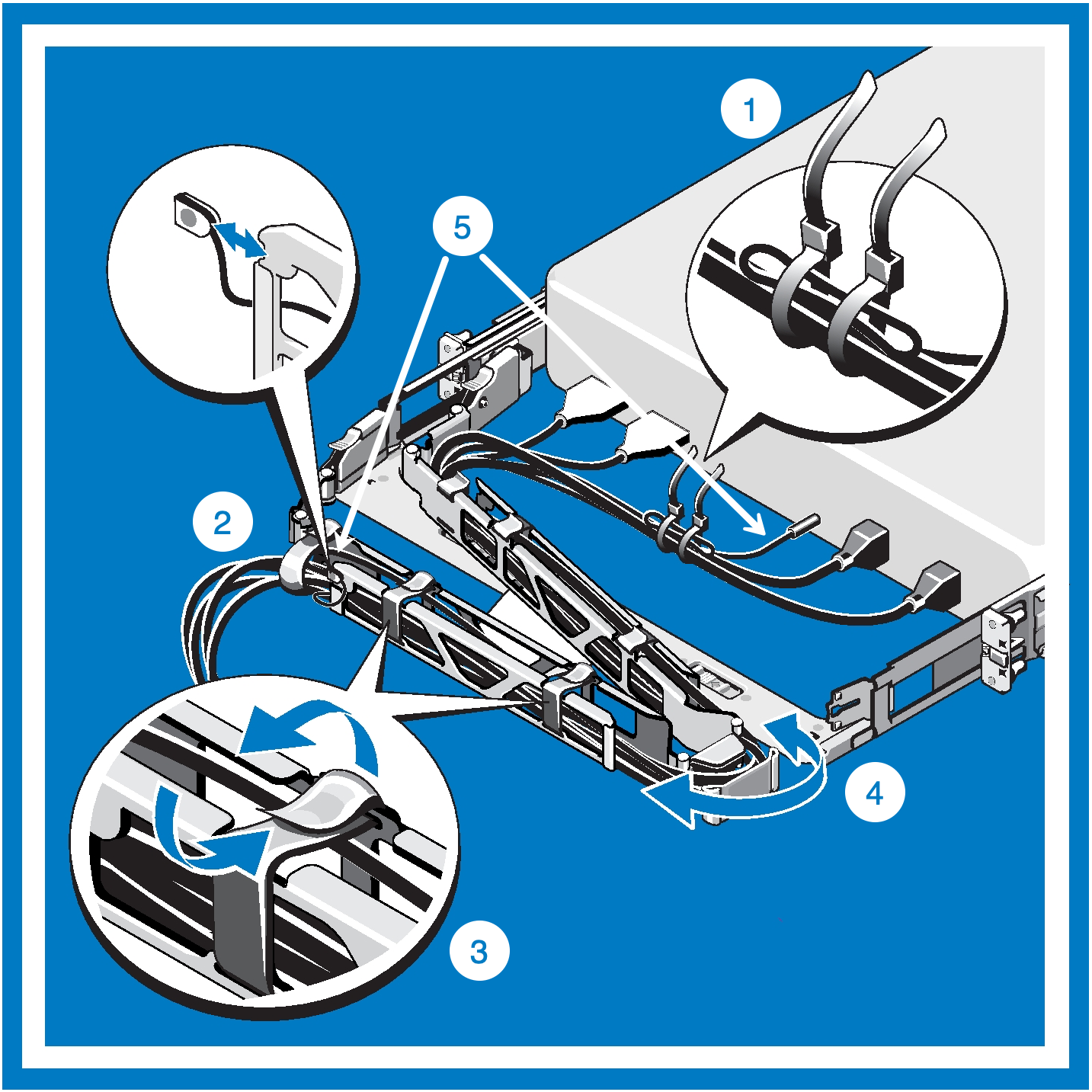 1

5

2

4

3