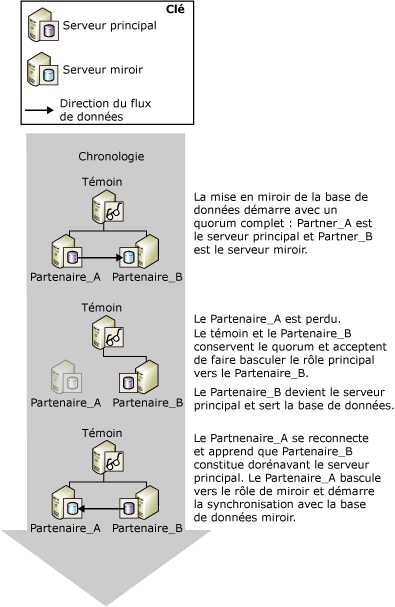 Clé

Serveur principal

Serveur miroir

Direction du flux de données

Chronologie

Témoin

Partenaire_A Partenaire_B

La mise en miroir de la base de données démarre avec un quorum complet : Partner_A est le serveur principal et Partner_B est le serveur miroir.

Témoin

Partenaire_A Partenaire_B

Le Partenaire_A est perdu.
Le témoin et le Partenaire_B conservent le quorum et acceptent de faire basculer le rôle principal vers le Partenaire_B.

Le Partenaire_B devient le serveur principal et sert la base de données.

Témoin

Partenaire_A Partenaire_B

Le Partnenaire_A se reconnecte et apprend que Partenaire_B constitue dorénavant le serveur principal. Le Partenaire_A bascule vers le rôle de miroir et démarre la synchronisation avec la base de données miroir.