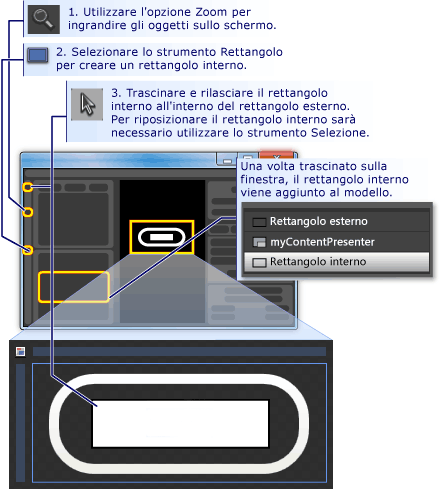 1. Utilizzare l'opzione Zoom per ingrandire gli oggetti sullo schermo.

2. Selezionare lo strumento Rettangolo per creare un rettangolo interno.

3. Trascinare e rilasciare il rettangolo interno all'interno del rettangolo esterno. Per riposizionare il rettangolo interno sarà necessario utilizzare lo strumento Selezione.

Una volta trascinato sulla finestra, il rettangolo interno viene aggiunto al modello.

Rettangolo esterno

myContentPresenter

Rettangolo interno