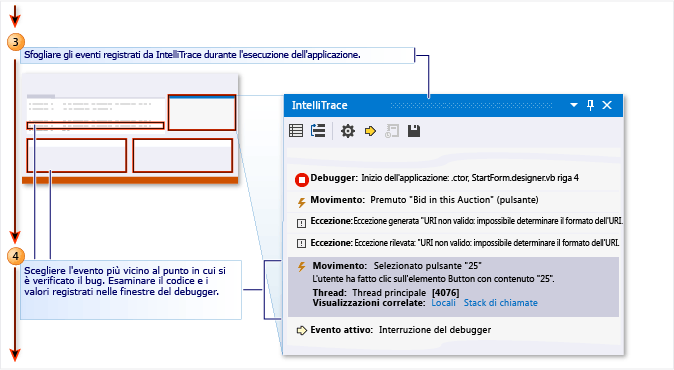 3

Sfogliare gli eventi registrati da IntelliTrace durante l'esecuzione dell'applicazione.

IntelliTrace

Debugger: Inizio dell'applicazione: .ctor, StartForm.designer.vb riga 4

Movimento: Premuto "Bid in this Auction" (pulsante)

Eccezione: Eccezione generata "URI non valido: impossibile determinare il formato dell'URI.

Eccezione: Eccezione rilevata: "URI non valido: impossibile determinare il formato dell'URI.

Movimento: Selezionato pulsante "25"
L'utente ha fatto clic sull'elemento Button con contenuto "25".
Thread: Thread principale [4076]
Visualizzazioni correlate: Locali Stack di chiamate

Evento attivo: Interruzione del debugger

4

Scegliere l'evento più vicino al punto in cui si è verificato il bug. Esaminare il codice e i valori registrati nelle finestre del debugger.