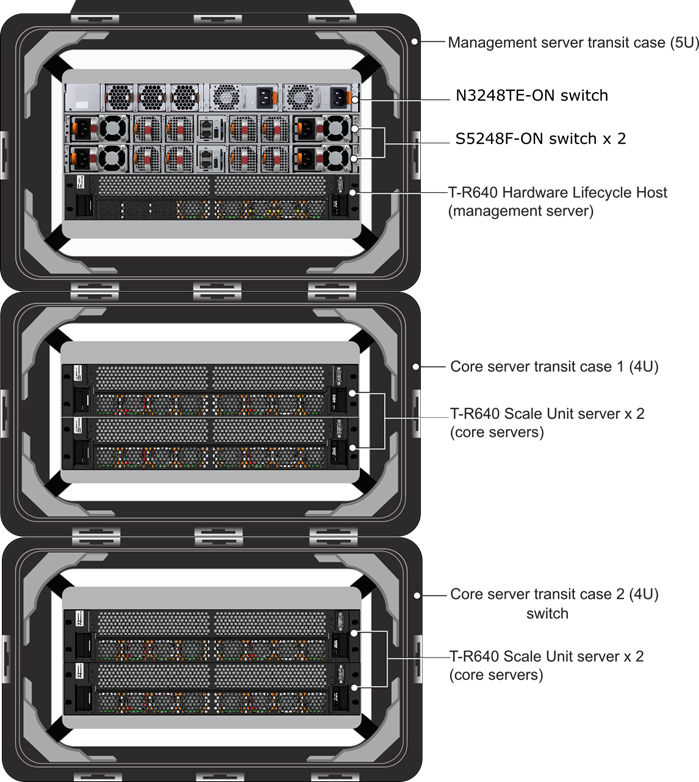 Management server transit case (5U)

N3248TE-ON switch

S5248F-ON switch x 2

T-R640 Hardware Lifecycle Host (management server)

Core server transit case 1 (4U)

T-R640 Scale Unit server x 2 (core servers)

Core server transit case 2 (4U) switch

T-R640 Scale Unit server x 2 (core servers)