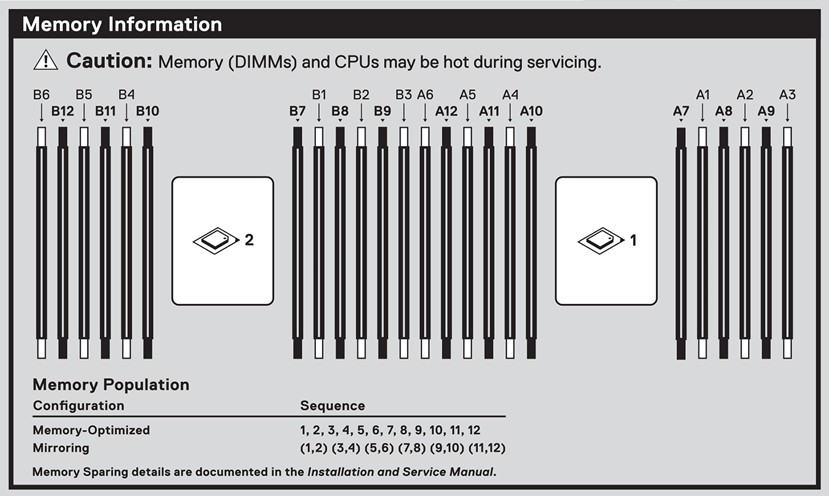 Memory Information

Caution: Memory (DIMMs) and CPUs may be hot during servicing.

B6 B12 B5 B11 B4 B10

2

B7 B1 B8 B2 B9 B3 A6 A12 A5 A11 A4 A10

1

A7 A1 A8 A2 A9 A3

Memory Population

| Configuration | Sequence |
|---|---|
| Memory-Optimized | 1, 2, 3, 4, 5, 6, 7, 8, 9, 10, 11, 12 |
| Mirroring | (1,2) (3,4) (5,6) (7,8) (9,10) (11,12) |

Memory Sparing details are documented in the Installation and Service Manual.