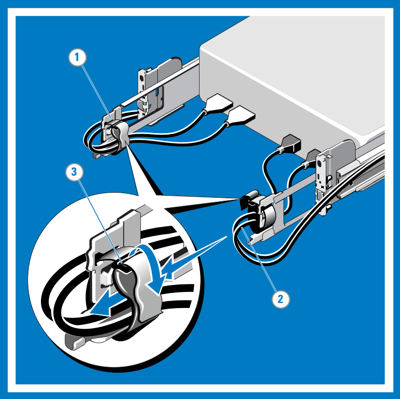 1
3
2